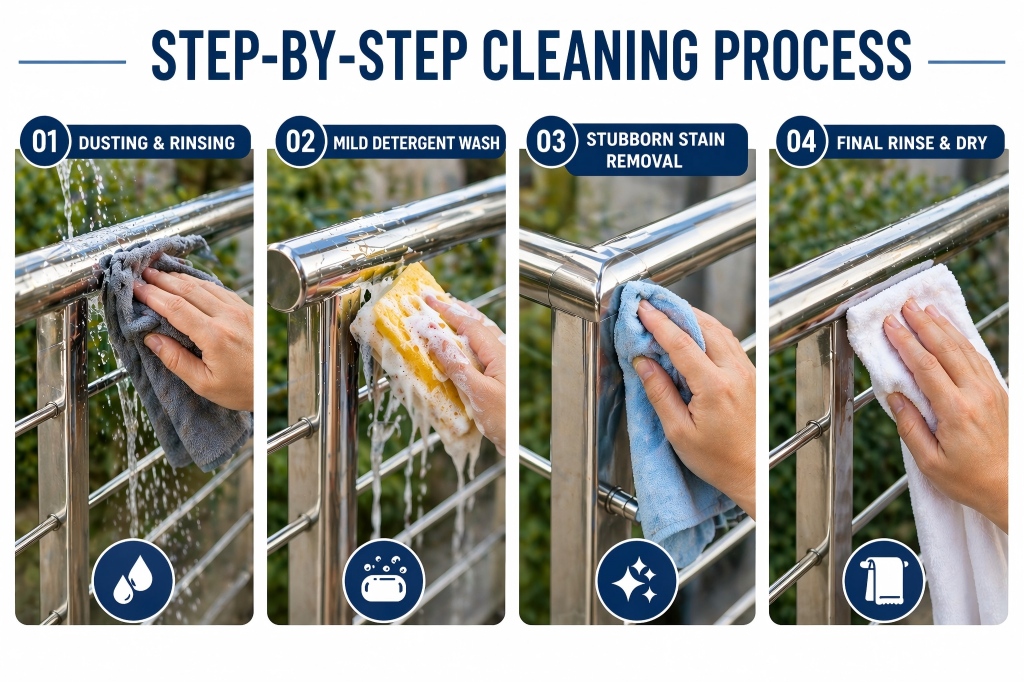 STEP-BY-STEP CLEANING PROCESS

01 DUSTING & RINSING

02 MILD DETERGENT WASH

03 STUBBORN STAIN REMOVAL

04 FINAL RINSE & DRY